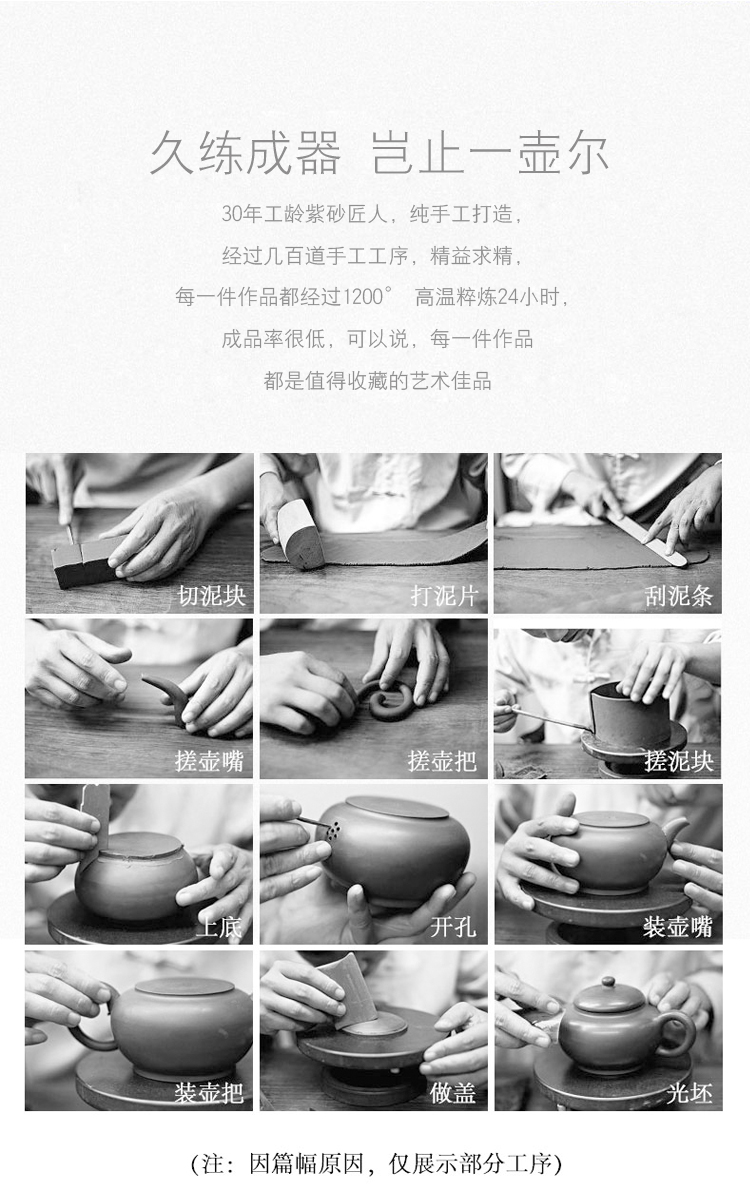 久练成器 岂止一壶尔

30年工龄紫砂匠人，纯手工打造，
经过几百道手工工序，精益求精，
每一件作品都经过1200° 高温粹炼24小时，
成品率很低，可以说，每一件作品
都是值得收藏的艺术佳品

切泥块

打泥片

刮泥条

搓壶嘴

搓壶把

搓泥块

上底

开孔

装壶嘴

装壶把

做盖

光坯

(注：因篇幅原因，仅展示部分工序)